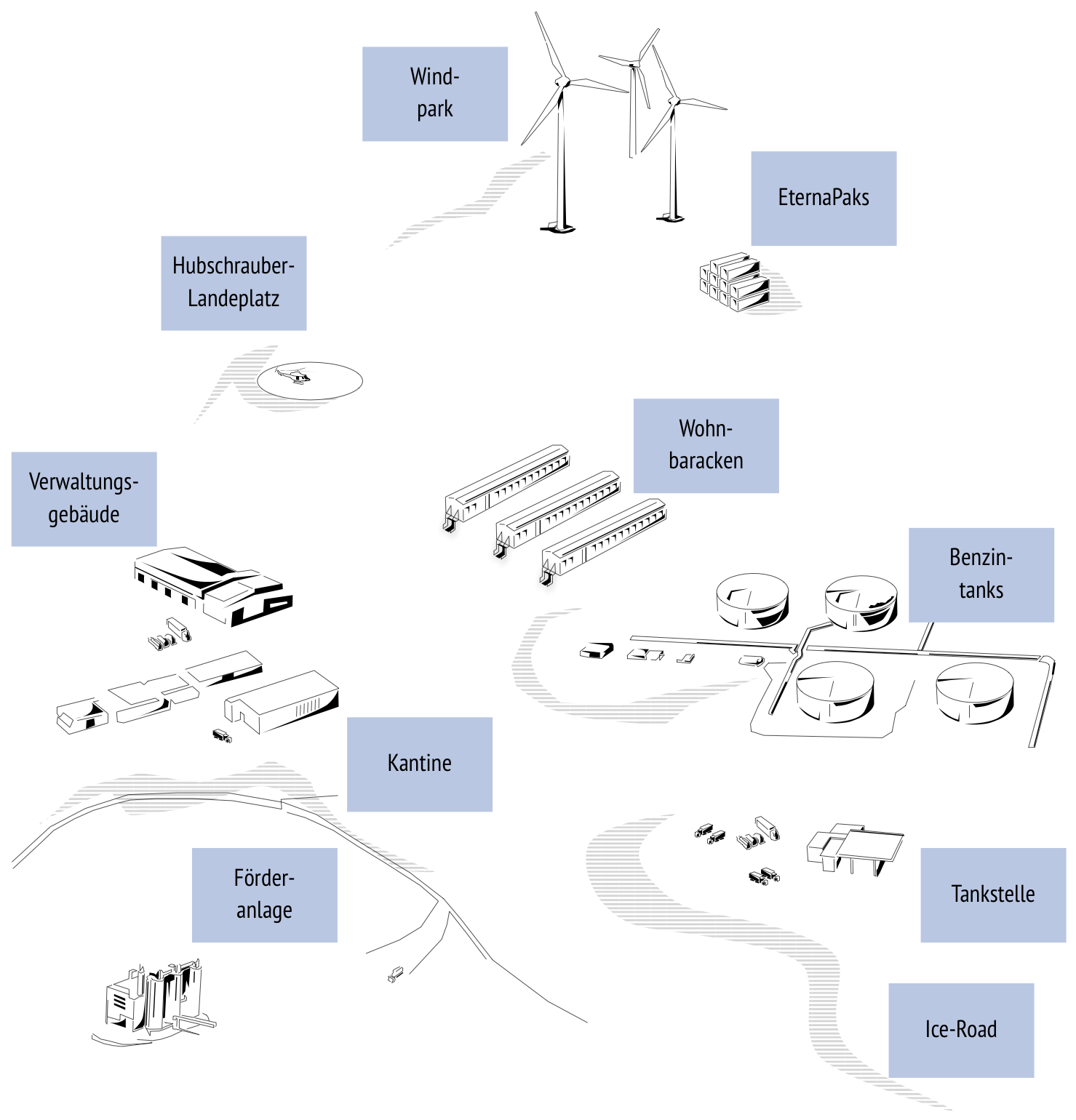 Windpark

EternaPaks

Hubschrauber-Landeplatz

Wohnbaracken

Verwaltungsgebäude

Benzintanks

Kantine

Förderanlage

Tankstelle

Ice-Road